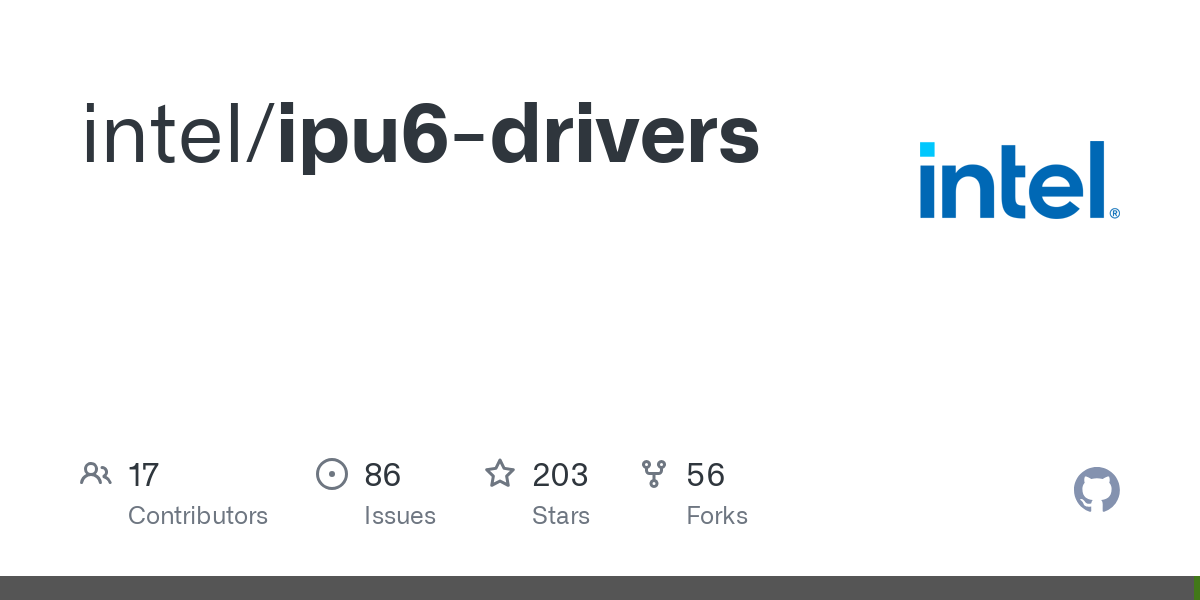 intel/ipu6-drivers

intel®

17
Contributors

86
Issues

203
Stars

56
Forks